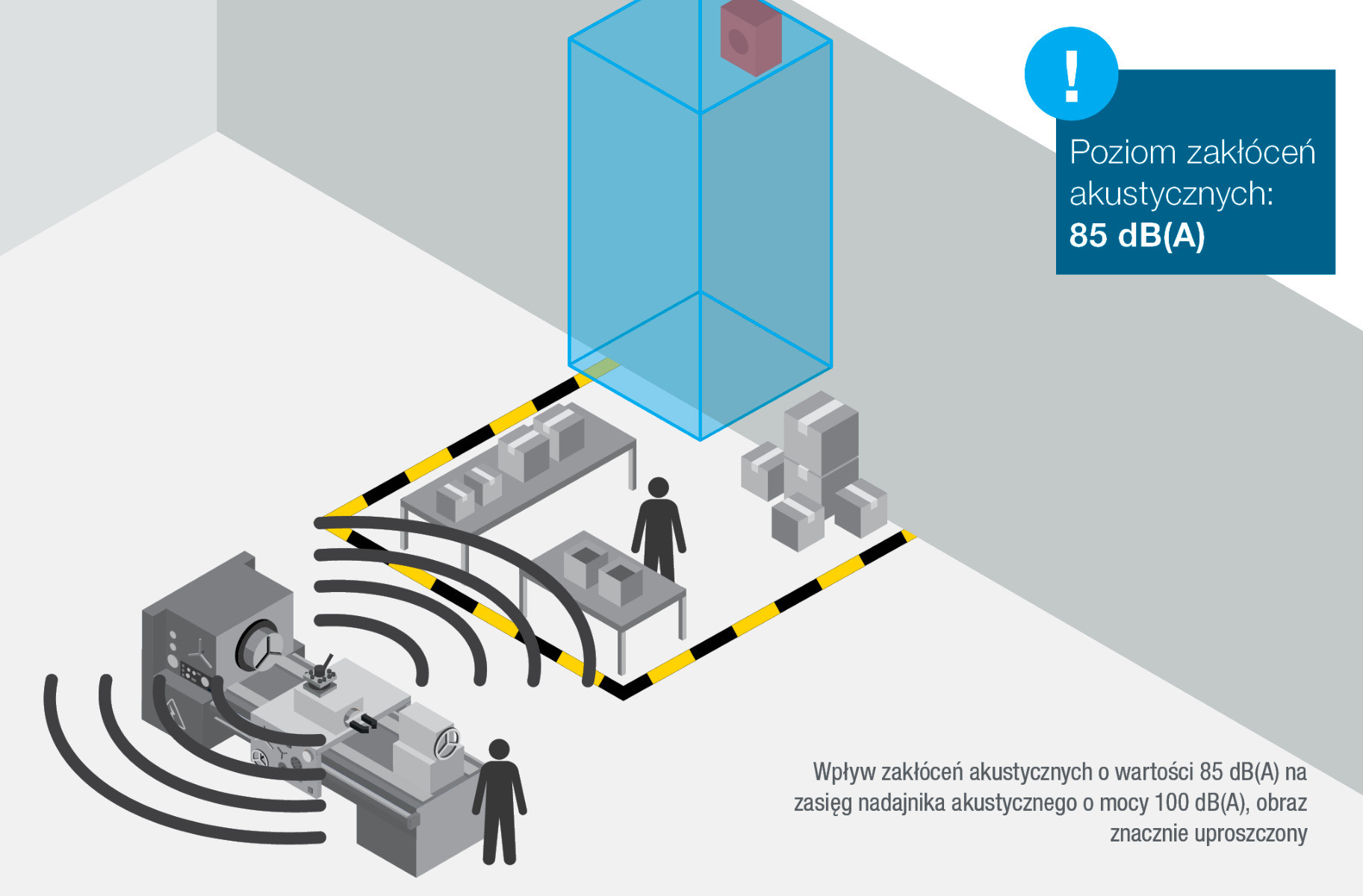 !

Poziom zakłóceń akustycznych:
85 dB(A)

Wpływ zakłóceń akustycznych o wartości 85 dB(A) na zasięg nadajnika akustycznego o mocy 100 dB(A), obraz znacznie uproszczony