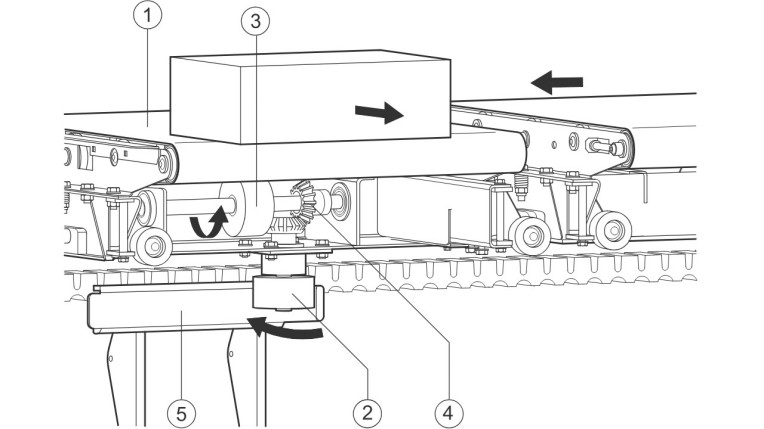 1
3
5
2
4