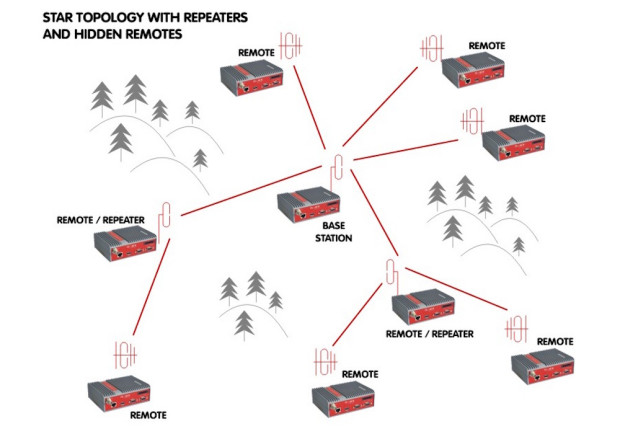 STAR TOPOLOGY WITH REPEATERS AND HIDDEN REMOTES

REMOTE

REMOTE

REMOTE

REMOTE / REPEATER

BASE STATION

REMOTE / REPEATER

REMOTE

REMOTE

REMOTE