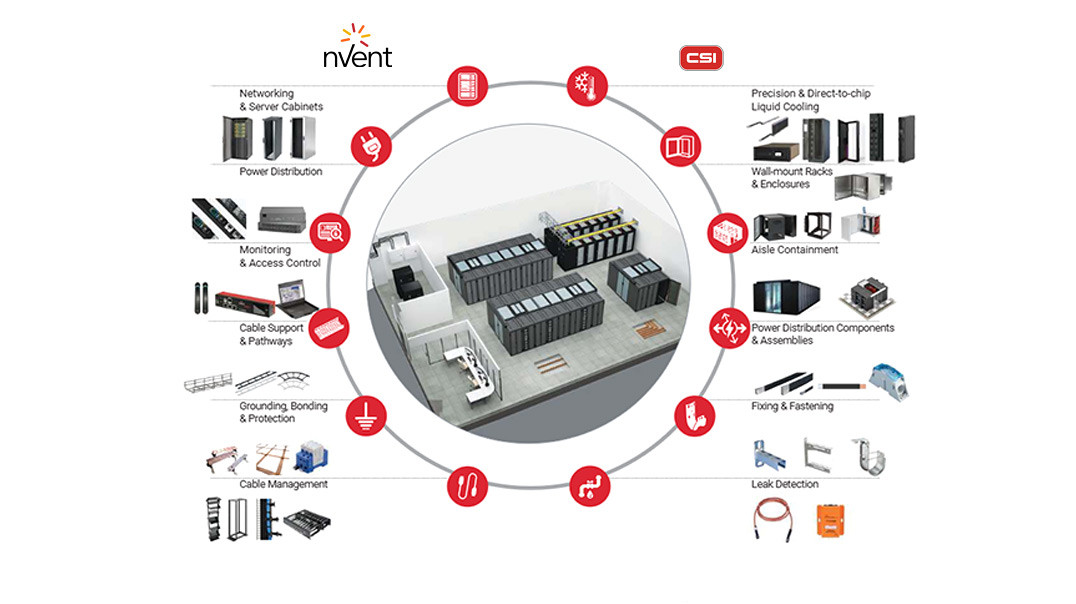 nVent

CSI

Networking & Server Cabinets

Power Distribution

Monitoring & Access Control

Cable Support & Pathways

Grounding, Bonding & Protection

Cable Management

Precision & Direct-to-chip Liquid Cooling

Wall-mount Racks & Enclosures

Aisle Containment

Power Distribution Components & Assemblies

Fixing & Fastening

Leak Detection