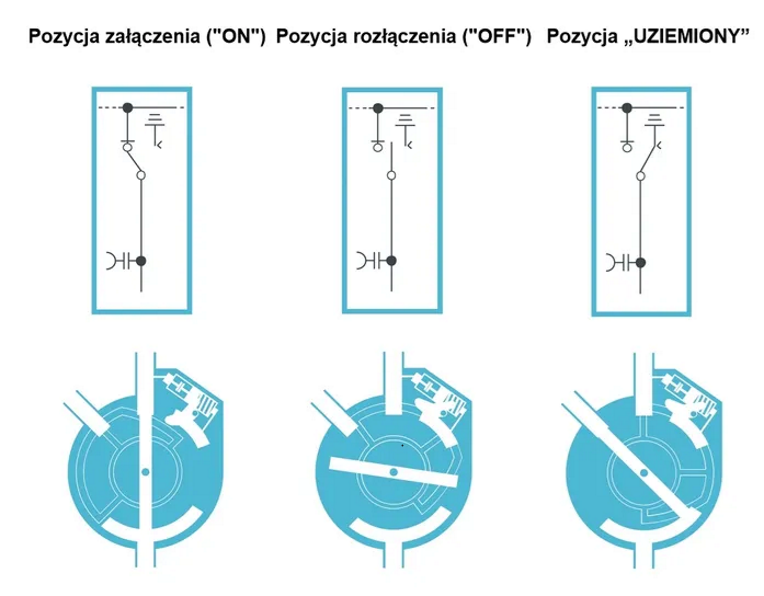 Pozycja załączenia ("ON") Pozycja rozłączenia ("OFF") Pozycja „UZIEMIONY”